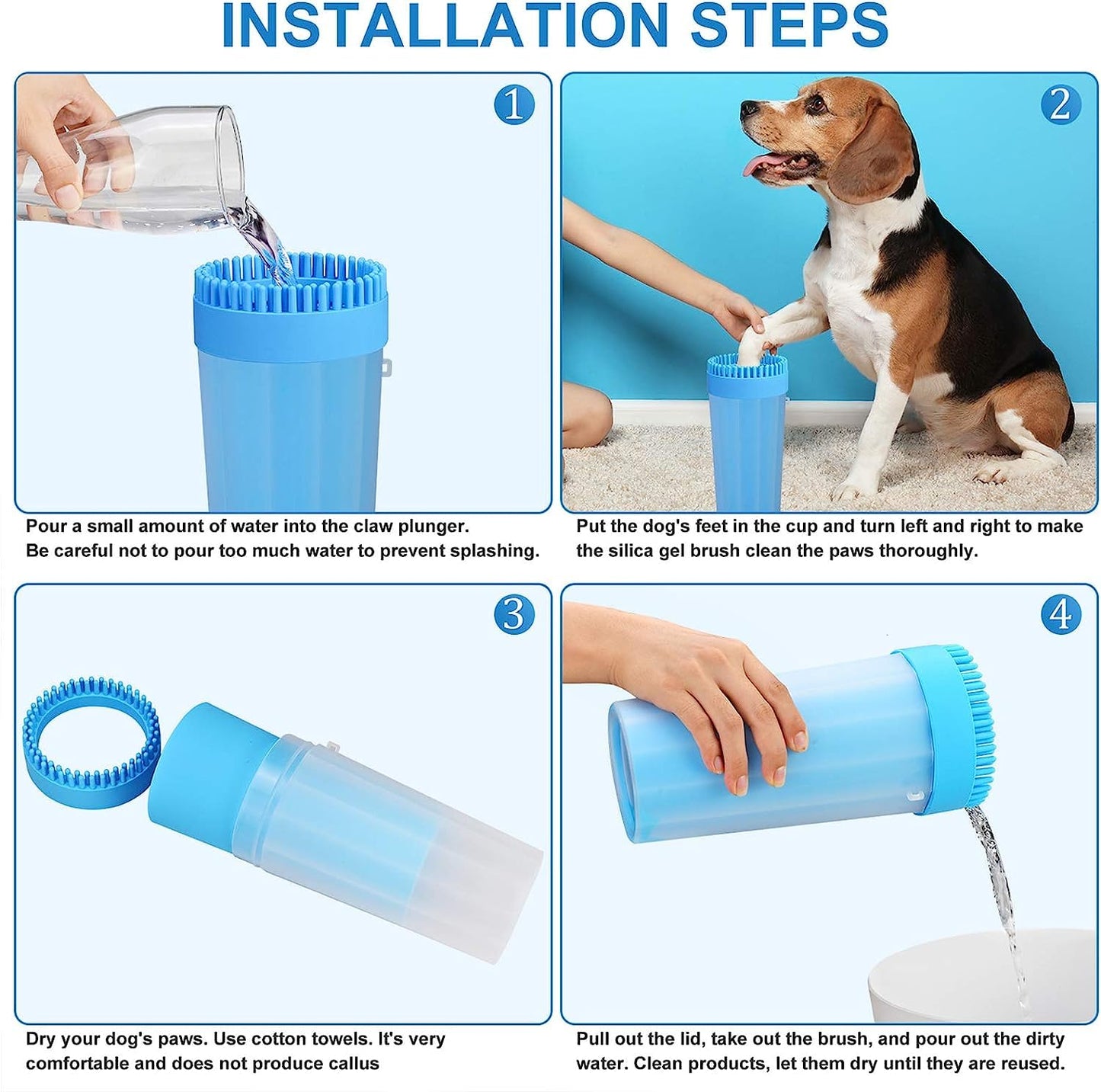 INSTALLATION STEPS

1

Pour a small amount of water into the claw plunger. Be careful not to pour too much water to prevent splashing.

2

Put the dog's feet in the cup and turn left and right to make the silica gel brush clean the paws thoroughly.

3

Dry your dog's paws. Use cotton towels. It's very comfortable and does not produce callus

4

Pull out the lid, take out the brush, and pour out the dirty water. Clean products, let them dry until they are reused.